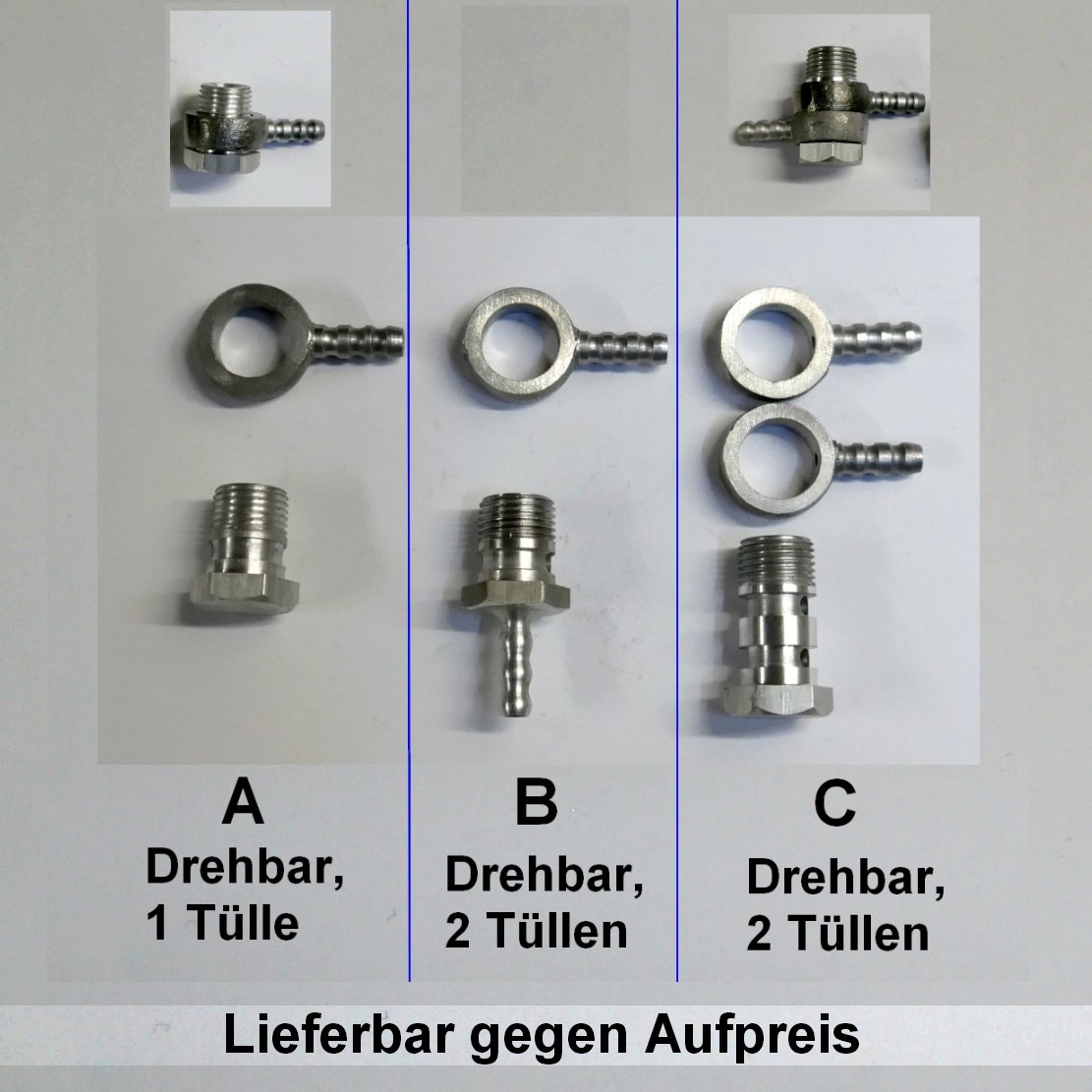 A
Drehbar,
1 Tülle

B
Drehbar,
2 Tüllen

C
Drehbar,
2 Tüllen

Lieferbar gegen Aufpreis