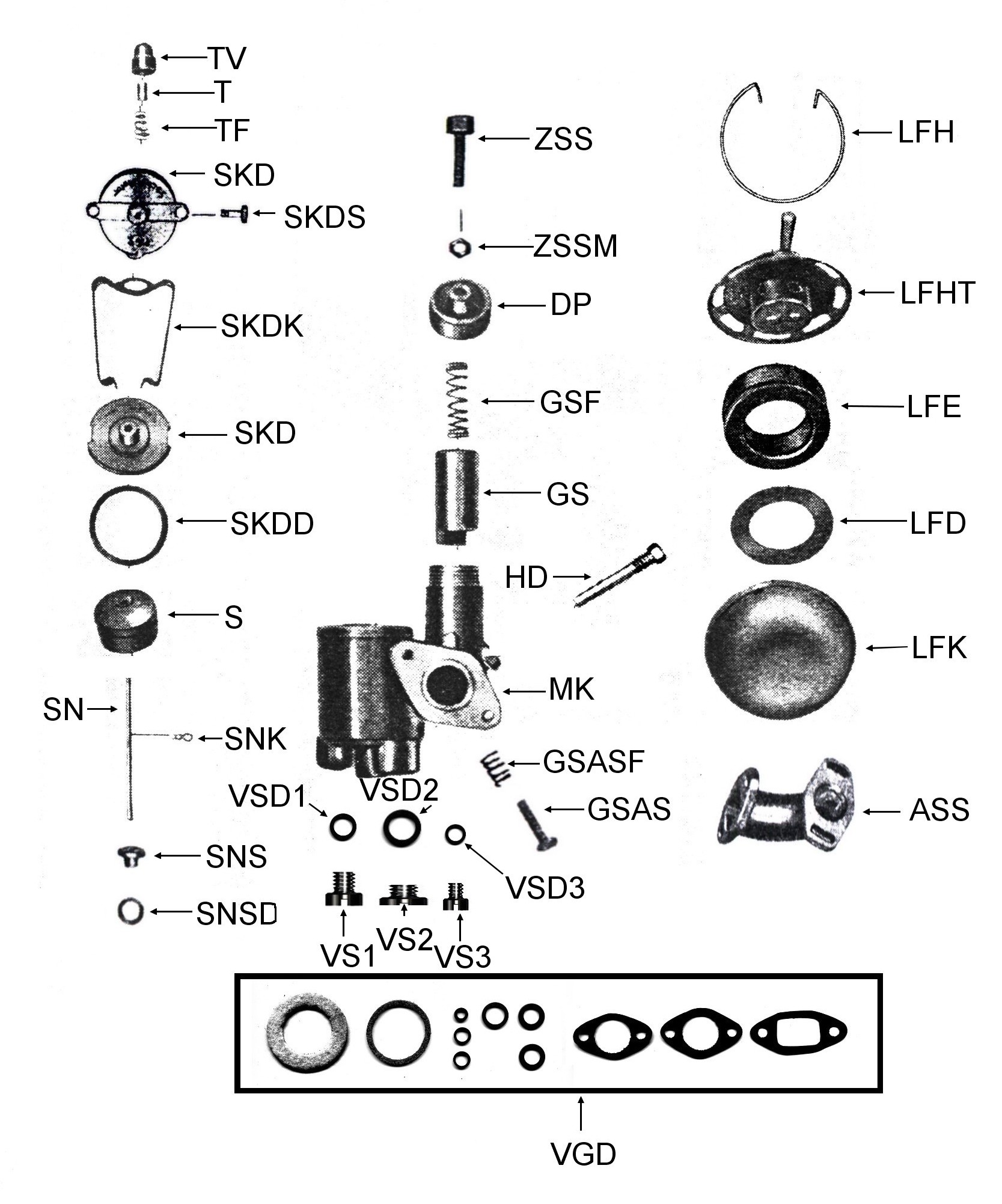 TV
T
TF
SKD
SKDS
SKDK
SKD
SKDD
S
SN
SNK
SNS
SNSD

ZSS
ZSSM
DP
GSF
GS
HD
MK
GSASF
GSAS
VSD1
VSD2
VSD3
VS1
VS2
VS3

LFH
LFHT
LFE
LFD
LFK
ASS

VGD