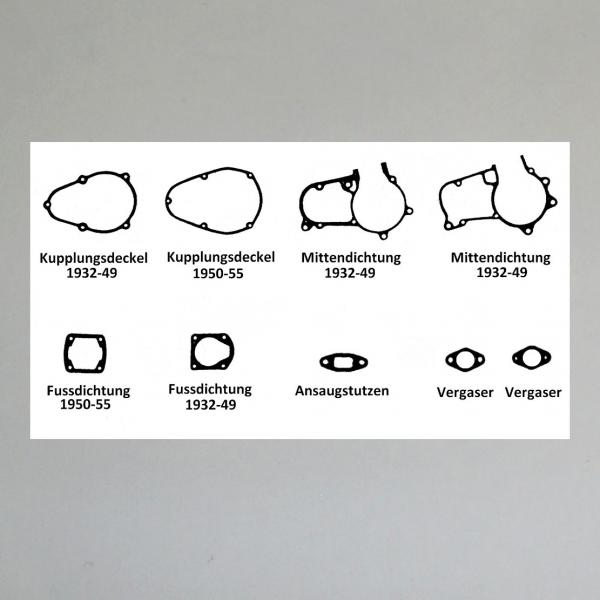 Kupplungsdeckel
1932-49

Kupplungsdeckel
1950-55

Mittendichtung
1932-49

Mittendichtung
1932-49

Fussdichtung
1950-55

Fussdichtung
1932-49

Ansaugstutzen

Vergaser

Vergaser