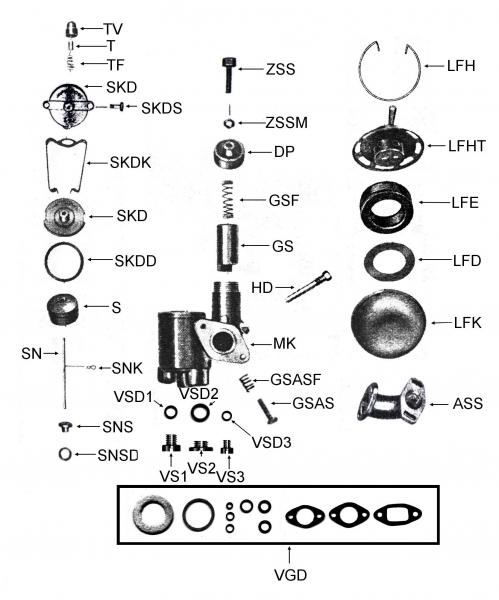 TV
T
TF
SKD
SKDS
SKDK
SKD
SKDD
S
SN
SNK
SNS
SNSD
ZSS
ZSSM
DP
GSF
GS
HD
MK
GSASF
GSAS
VSD1
VSD2
VSD3
VS1
VS2
VS3
LFH
LFHT
LFE
LFD
LFK
ASS
VGD